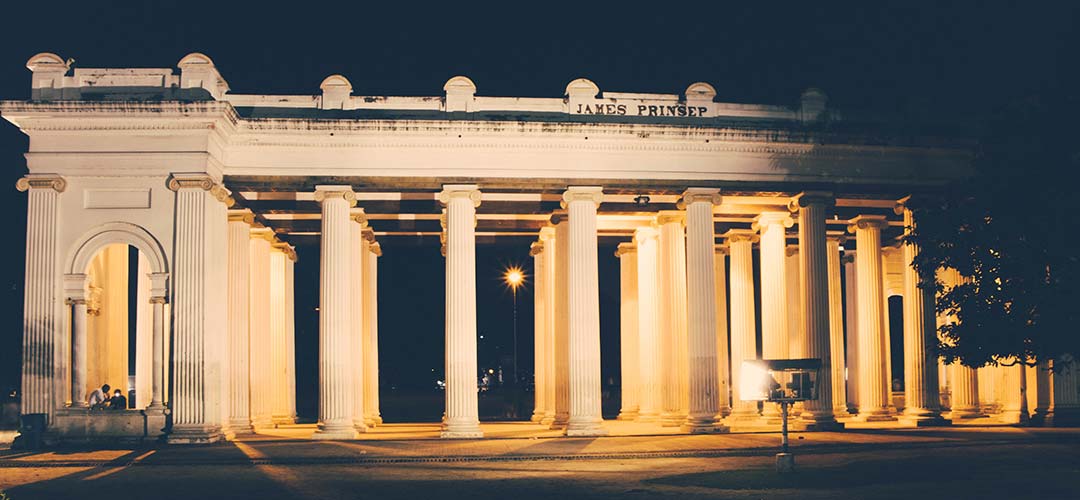 JAMES PRINSEP